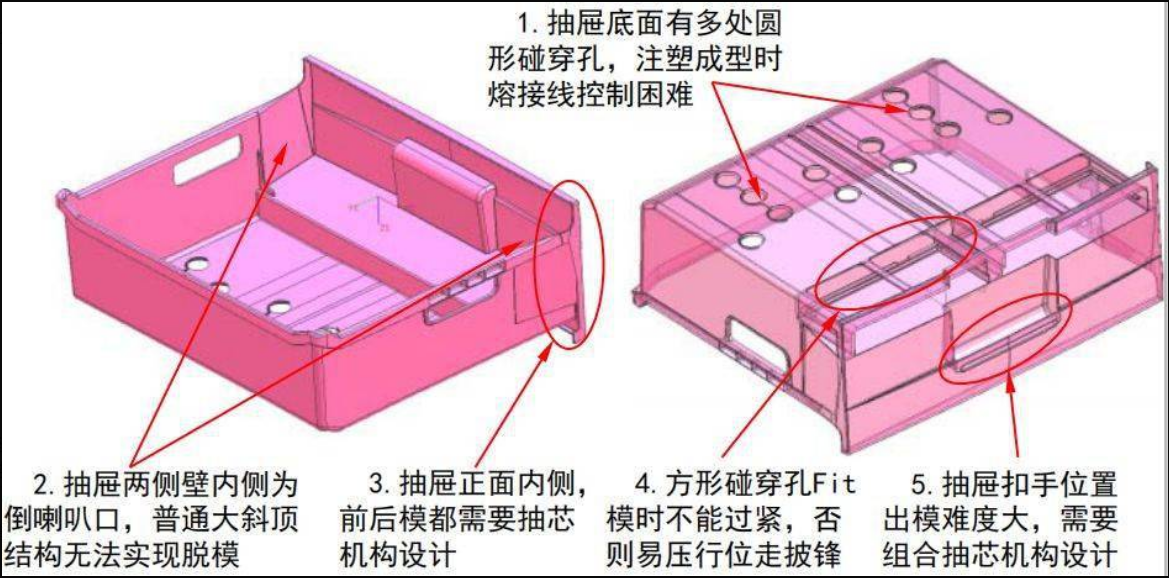 1. 抽屉底面有多处圆形碰穿孔，注塑成型时熔接线控制困难

2. 抽屉两侧壁内侧为倒喇叭口，普通大斜顶结构无法实现脱模

3. 抽屉正面内侧，前后模都需要抽芯机构设计

4. 方形碰穿孔Fit模时不能过紧，否则易压行位走披锋

5. 抽屉扣手位置出模难度大，需要组合抽芯机构设计