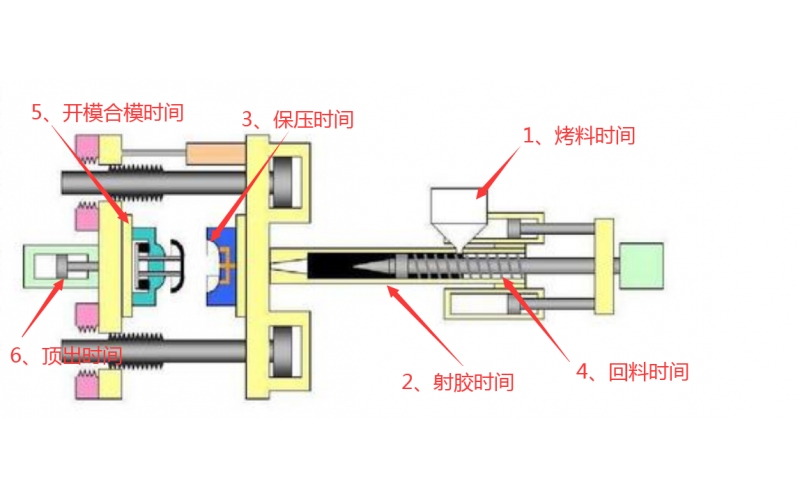 5、开模合模时间

3、保压时间

1、烤料时间

6、顶出时间

2、射胶时间

4、回料时间